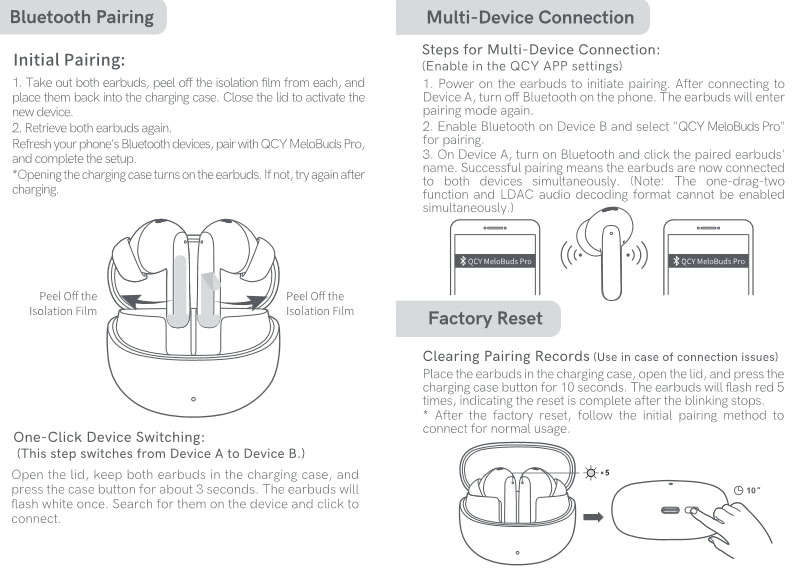 Bluetooth Pairing

Initial Pairing:

1. Take out both earbuds, peel off the isolation film from each, and place them back into the charging case. Close the lid to activate the new device.
2. Retrieve both earbuds again.
Refresh your phone's Bluetooth devices, pair with QCY MeloBuds Pro, and complete the setup.
*Opening the charging case turns on the earbuds. If not, try again after charging.

Peel Off the Isolation Film

Peel Off the Isolation Film

One-Click Device Switching:
(This step switches from Device A to Device B.)

Open the lid, keep both earbuds in the charging case, and press the case button for about 3 seconds. The earbuds will flash white once. Search for them on the device and click to connect.

Multi-Device Connection

Steps for Multi-Device Connection:
(Enable in the QCY APP settings)

1. Power on the earbuds to initiate pairing. After connecting to Device A, turn off Bluetooth on the phone. The earbuds will enter pairing mode again.
2. Enable Bluetooth on Device B and select "QCY MeloBuds Pro" for pairing.
3. On Device A, turn on Bluetooth and click the paired earbuds' name. Successful pairing means the earbuds are now connected to both devices simultaneously. (Note: The one-drag-two function and LDAC audio decoding format cannot be enabled simultaneously.)

QCY MeloBuds Pro

QCY MeloBuds Pro

Factory Reset

Clearing Pairing Records (Use in case of connection issues)
Place the earbuds in the charging case, open the lid, and press the charging case button for 10 seconds. The earbuds will flash red 5 times, indicating the reset is complete after the blinking stops.
* After the factory reset, follow the initial pairing method to connect for normal usage.

•5

10"