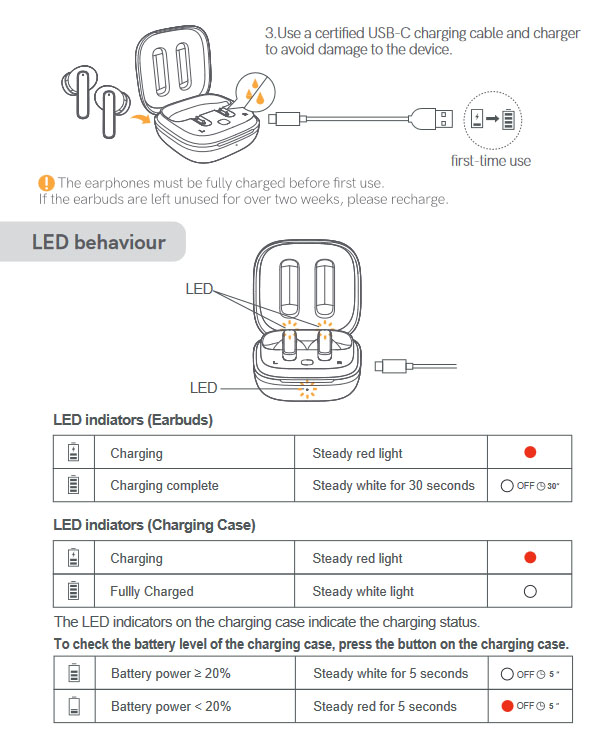 3.Use a certified USB-C charging cable and charger to avoid damage to the device.

first-time use

The earphones must be fully charged before first use.
If the earbuds are left unused for over two weeks, please recharge.

LED behaviour

LED

LED

LED indiators (Earbuds)

| | Charging | Steady red light | |
|---|---|---|---|
| | Charging complete | Steady white for 30 seconds | OFF 30" |

LED indiators (Charging Case)

| | Charging | Steady red light | |
|---|---|---|---|
| | Fullly Charged | Steady white light | |

The LED indicators on the charging case indicate the charging status.

To check the battery level of the charging case, press the button on the charging case.

| | Battery power ≥ 20% | Steady white for 5 seconds | OFF 5" |
|---|---|---|---|
| | Battery power < 20% | Steady red for 5 seconds | OFF 5" |