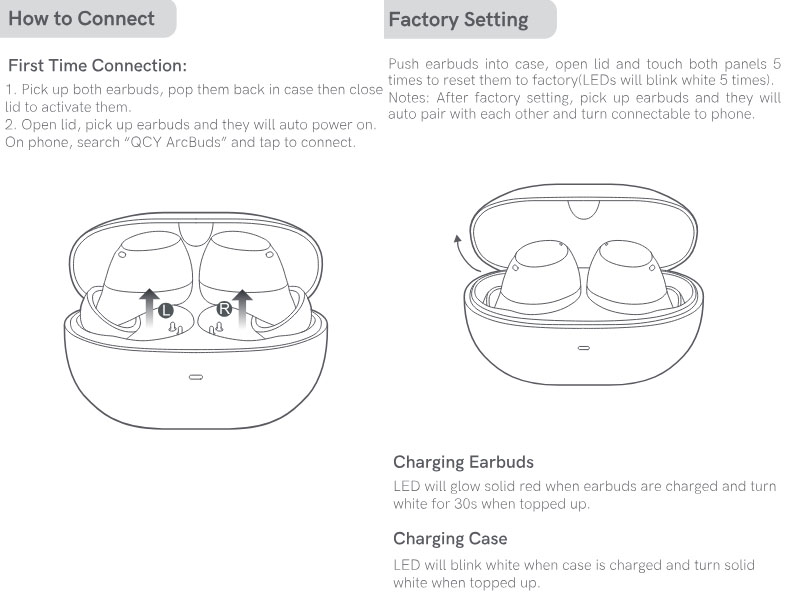 How to Connect

First Time Connection:

1. Pick up both earbuds, pop them back in case then close lid to activate them.
2. Open lid, pick up earbuds and they will auto power on. On phone, search "QCY ArcBuds" and tap to connect.

L

R

Factory Setting

Push earbuds into case, open lid and touch both panels 5 times to reset them to factory(LEDs will blink white 5 times).
Notes: After factory setting, pick up earbuds and they will auto pair with each other and turn connectable to phone.

Charging Earbuds

LED will glow solid red when earbuds are charged and turn white for 30s when topped up.

Charging Case

LED will blink white when case is charged and turn solid white when topped up.