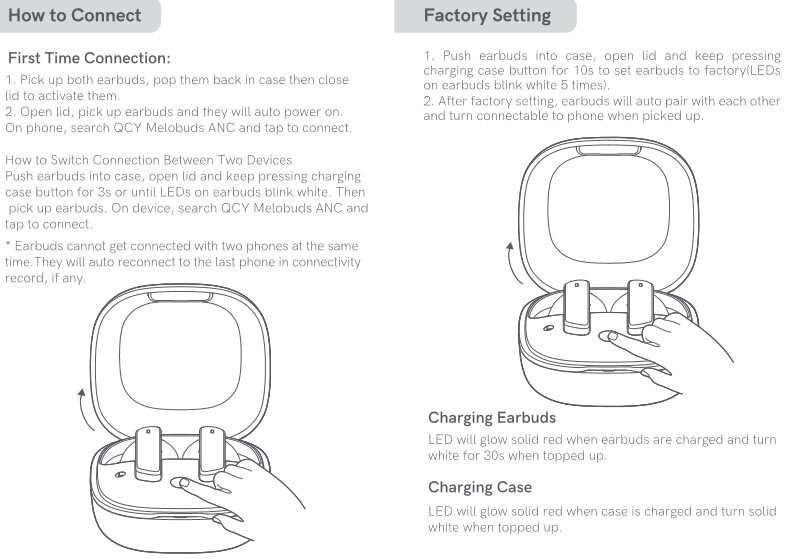 How to Connect

First Time Connection:

1. Pick up both earbuds, pop them back in case then close lid to activate them.
2. Open lid, pick up earbuds and they will auto power on. On phone, search QCY Melobuds ANC and tap to connect.

How to Switch Connection Between Two Devices
Push earbuds into case, open lid and keep pressing charging case button for 3s or until LEDs on earbuds blink white. Then pick up earbuds. On device, search QCY Melobuds ANC and tap to connect.

* Earbuds cannot get connected with two phones at the same time.They will auto reconnect to the last phone in connectivity record, if any.

Factory Setting

1. Push earbuds into case, open lid and keep pressing charging case button for 10s to set earbuds to factory(LEDs on earbuds blink white 5 times).
2. After factory setting, earbuds will auto pair with each other and turn connectable to phone when picked up.

Charging Earbuds

LED will glow solid red when earbuds are charged and turn white for 30s when topped up.

Charging Case

LED will glow solid red when case is charged and turn solid white when topped up.