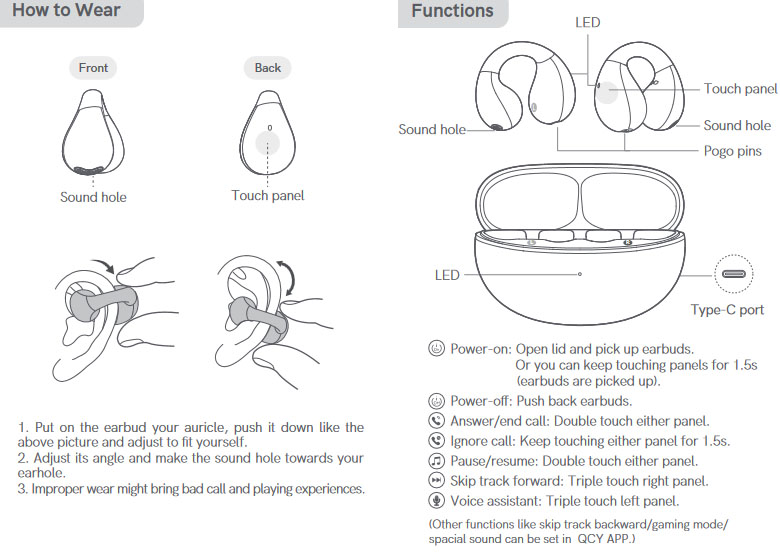 How to Wear

Front

Back

Sound hole

Touch panel

1. Put on the earbud your auricle, push it down like the above picture and adjust to fit yourself.
2. Adjust its angle and make the sound hole towards your earhole.
3. Improper wear might bring bad call and playing experiences.

Functions

LED

Touch panel

Sound hole

Sound hole

Pogo pins

LED

Type-C port

Power-on: Open lid and pick up earbuds. Or you can keep touching panels for 1.5s (earbuds are picked up).
Power-off: Push back earbuds.
Answer/end call: Double touch either panel.
Ignore call: Keep touching either panel for 1.5s.
Pause/resume: Double touch either panel.
Skip track forward: Triple touch right panel.
Voice assistant: Triple touch left panel.
(Other functions like skip track backward/gaming mode/ spacial sound can be set in QCY APP.)